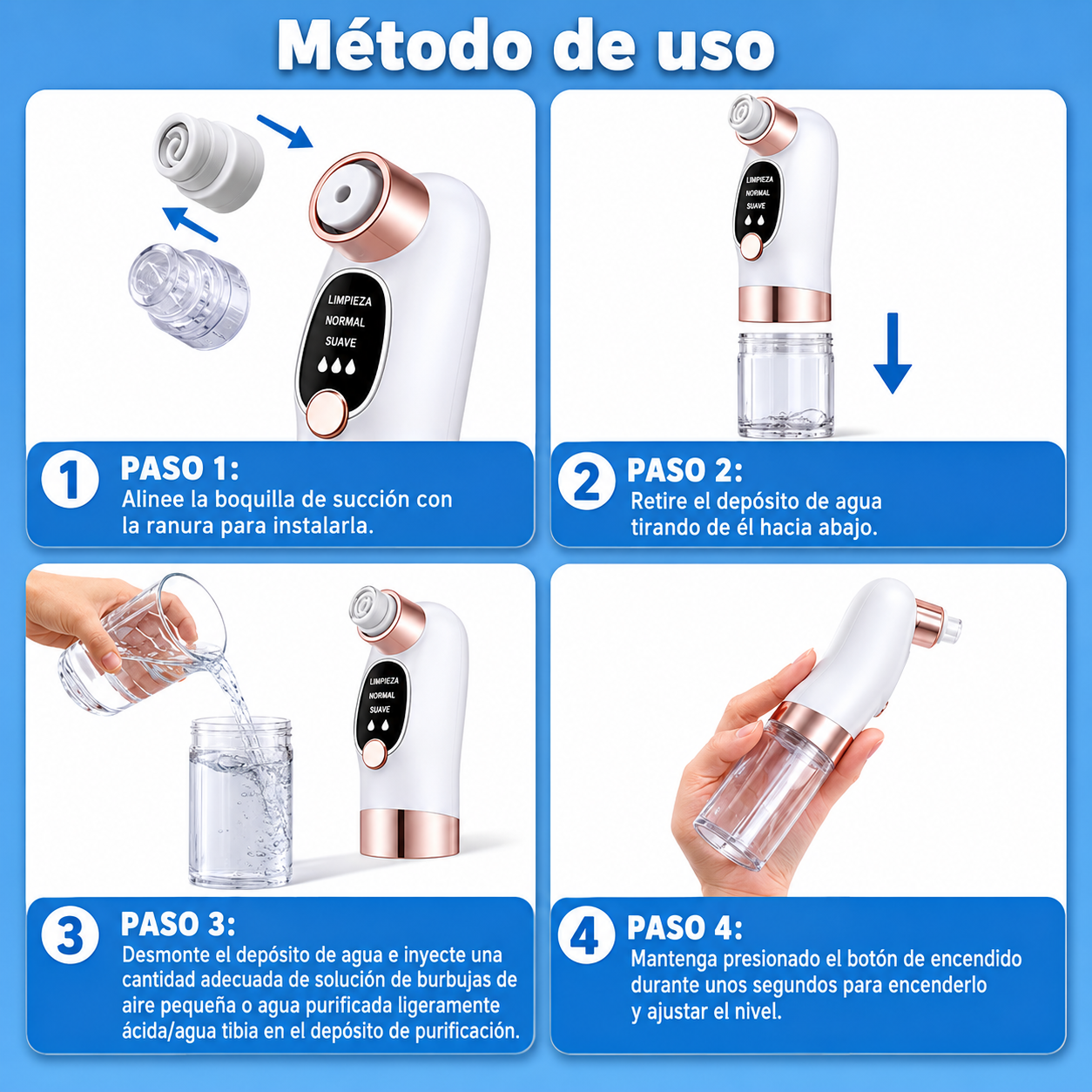 Método de uso

LIMPIEZA
NORMAL
SUAVE

1 PASO 1:
Alinee la boquilla de succión con la ranura para instalarla.

LIMPIEZA
NORMAL
SUAVE

2 PASO 2:
Retire el depósito de agua tirando de él hacia abajo.

LIMPIEZA
NORMAL
SUAVE

3 PASO 3:
Desmonte el depósito de agua e inyecte una cantidad adecuada de solución de burbujas de aire pequeña o agua purificada ligeramente ácida/agua tibia en el depósito de purificación.

4 PASO 4:
Mantenga presionado el botón de encendido durante unos segundos para encenderlo y ajustar el nivel.